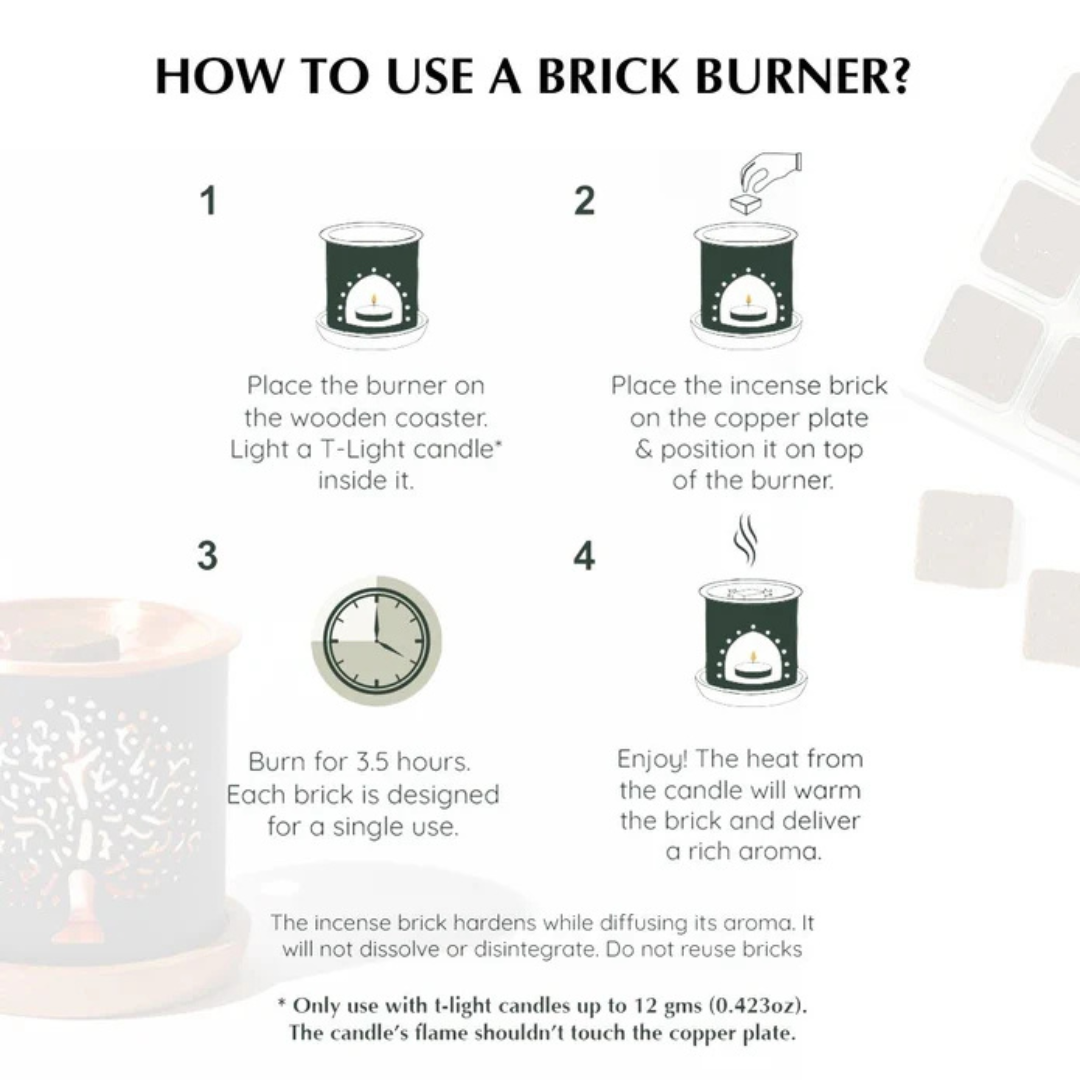 HOW TO USE A BRICK BURNER?

1

Place the burner on the wooden coaster. Light a T-Light candle* inside it.

2

Place the incense brick on the copper plate & position it on top of the burner.

3

Burn for 3.5 hours. Each brick is designed for a single use.

4

Enjoy! The heat from the candle will warm the brick and deliver a rich aroma.

The incense brick hardens while diffusing its aroma. It will not dissolve or disintegrate. Do not reuse bricks

* Only use with t-light candles up to 12 gms (0.423oz). The candle's flame shouldn't touch the copper plate.